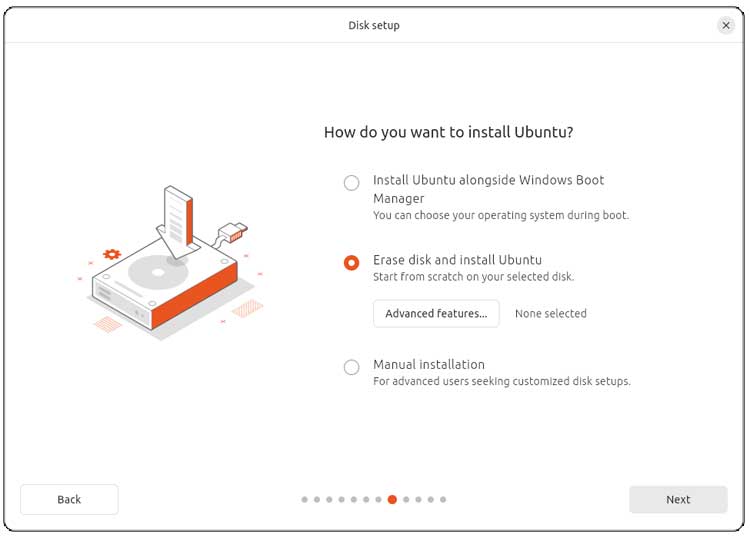 Disk setup

How do you want to install Ubuntu?

Install Ubuntu alongside Windows Boot Manager
You can choose your operating system during boot.

Erase disk and install Ubuntu
Start from scratch on your selected disk.

Advanced features...

None selected

Manual installation
For advanced users seeking customized disk setups.

Back

Next