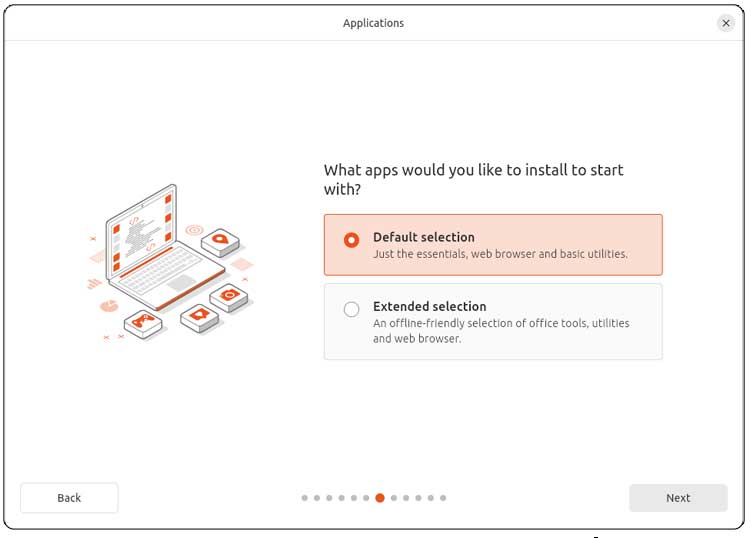 Applications

What apps would you like to install to start with?

Default selection
Just the essentials, web browser and basic utilities.

Extended selection
An offline-friendly selection of office tools, utilities and web browser.

Back

Next